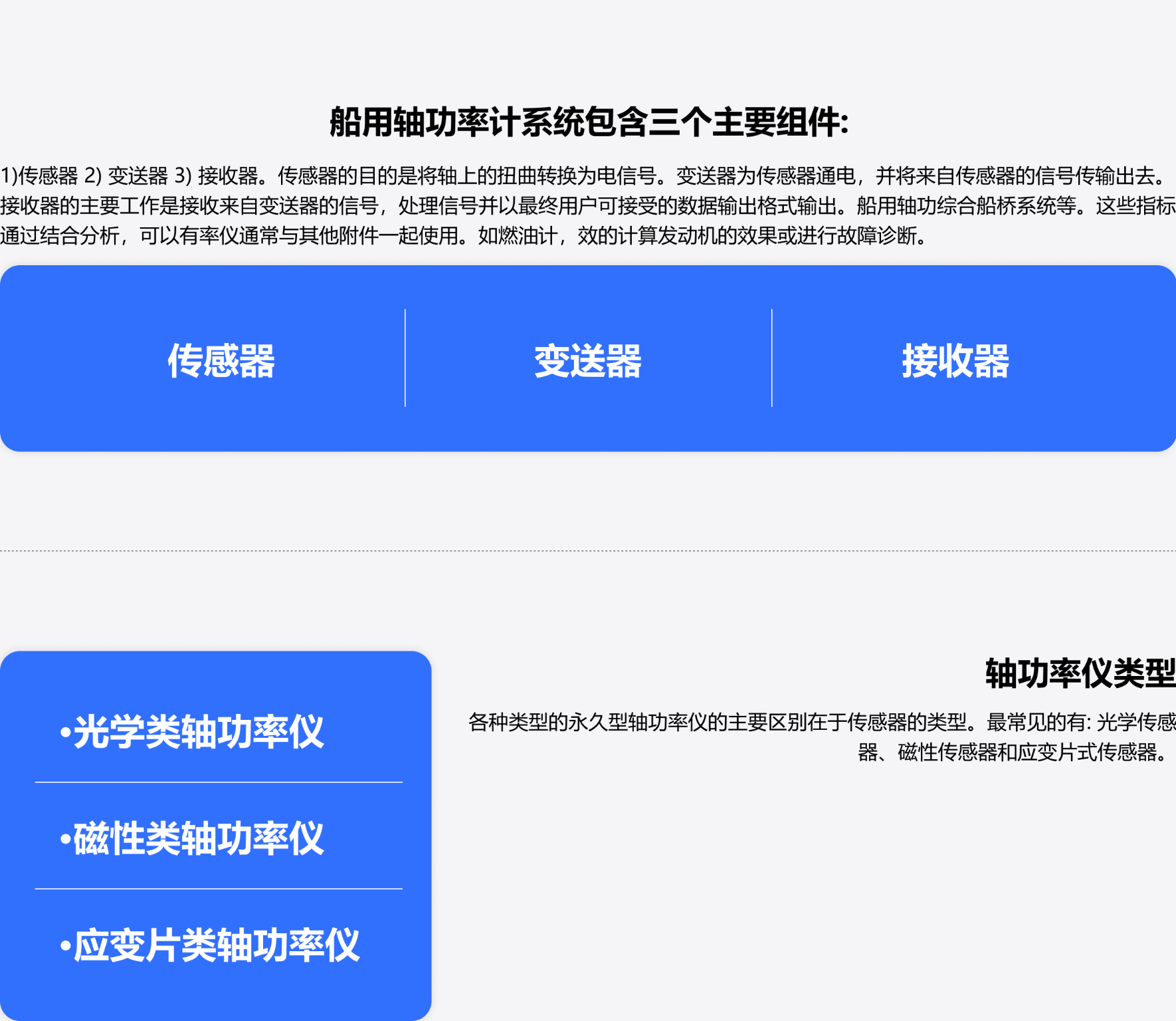 船用轴功率计系统包含三个主要组件:

1)传感器 2) 变送器 3) 接收器。传感器的目的是将轴上的扭曲转换为电信号。变送器为传感器通电，并将来自传感器的信号传输出去。接收器的主要工作是接收来自变送器的信号，处理信号并以最终用户可接受的数据输出格式输出。船用轴功综合船桥系统等。这些指标通过结合分析，可以有率仪通常与其他附件一起使用。如燃油计，效的计算发动机的效果或进行故障诊断。

传感器

变送器

接收器

•光学类轴功率仪

•磁性类轴功率仪

•应变片类轴功率仪

轴功率仪类型

各种类型的永久型轴功率仪的主要区别在于传感器的类型。最常见的有: 光学传感器、磁性传感器和应变片式传感器。